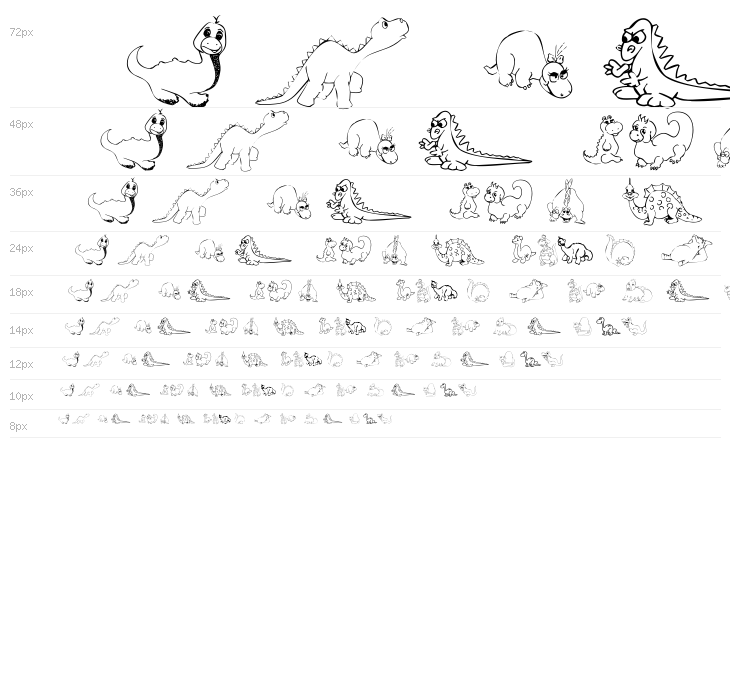 72px

48px

36px

24px

18px

14px

12px

10px

8px