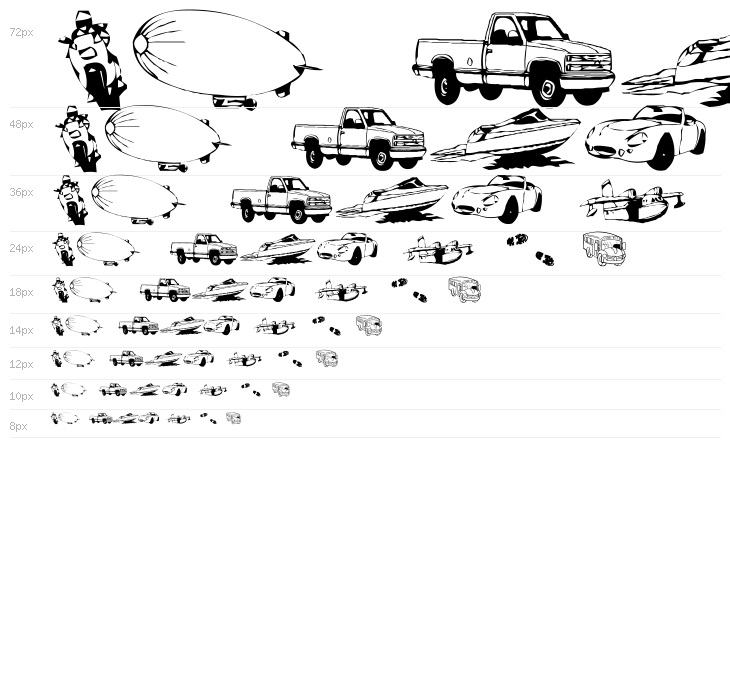 72px

48px

36px

24px

18px

14px

12px

10px

8px