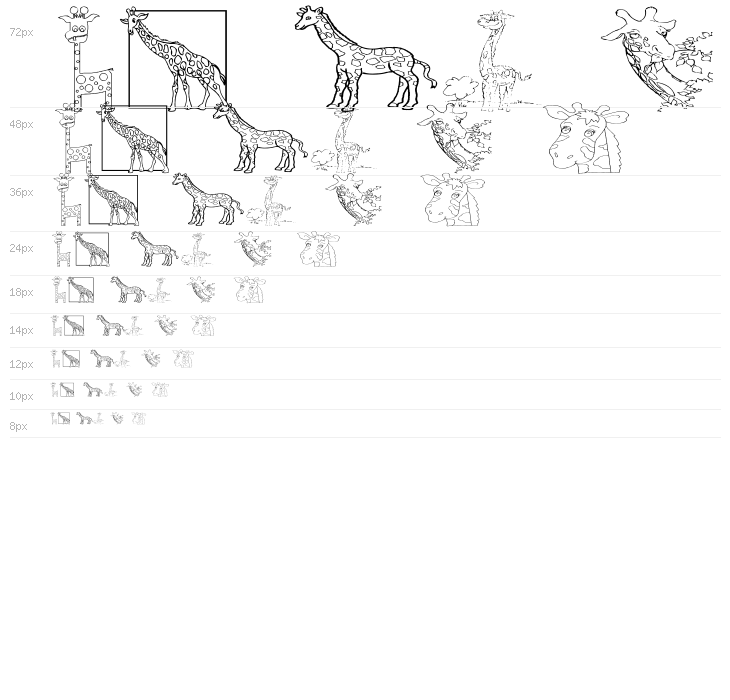 72px

48px

36px

24px

18px

14px

12px

10px

8px