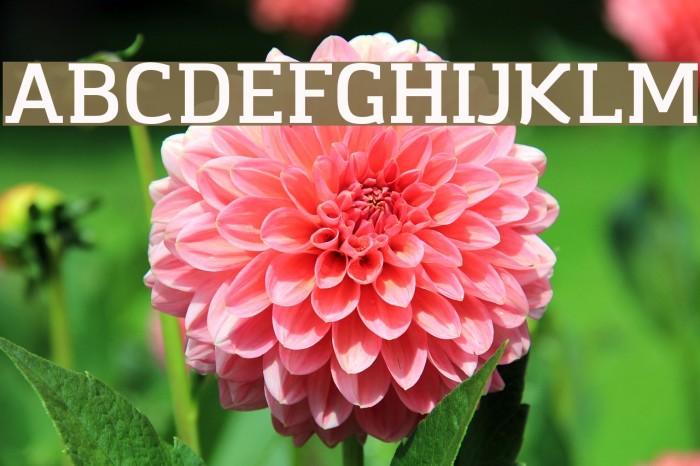 ABCDEFGHIJKLM