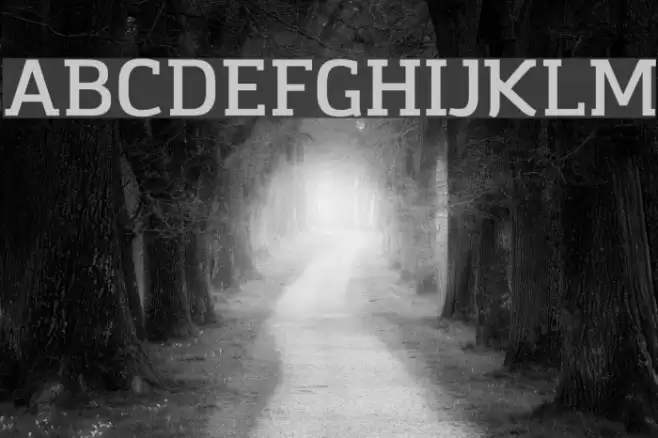 ABCDEFGHIJKLM