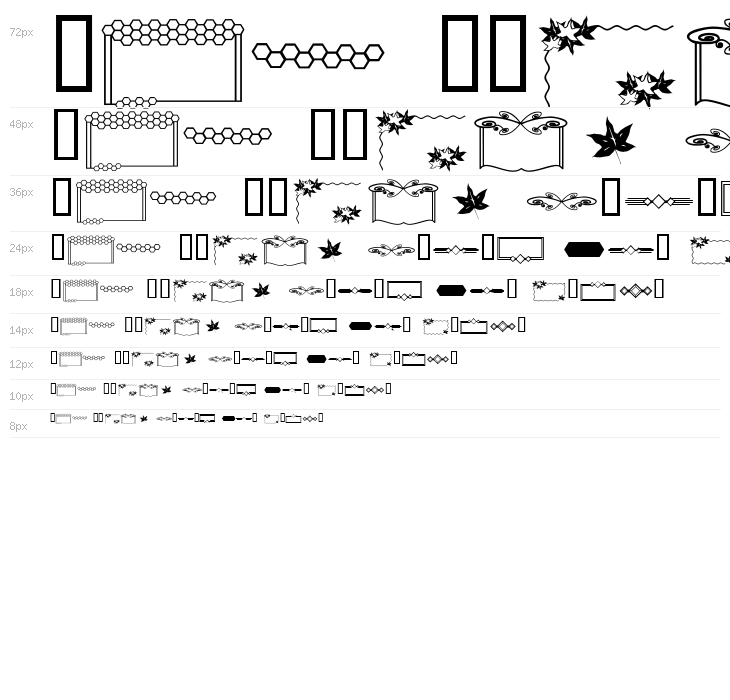 72px

48px

36px

24px

18px

14px

12px

10px

8px