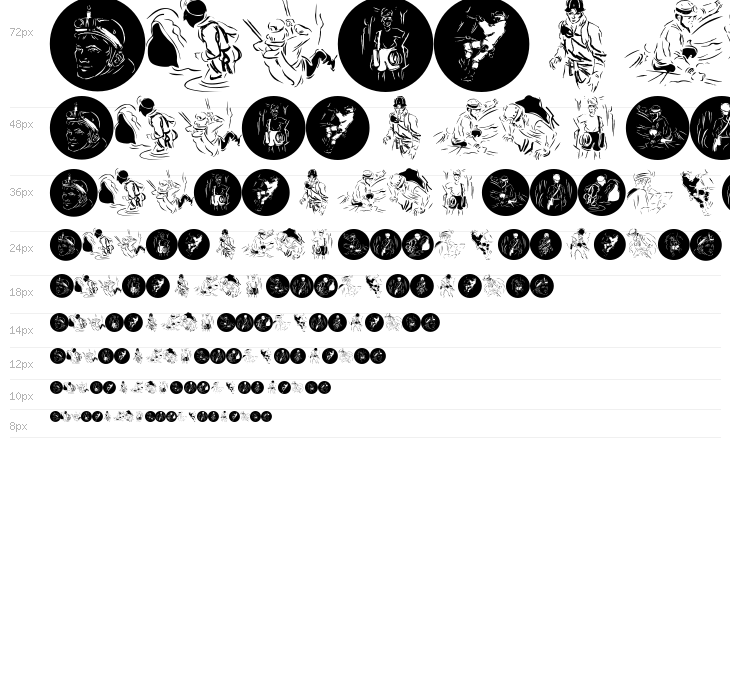 72px
48px
36px
24px
18px
14px
12px
10px
8px