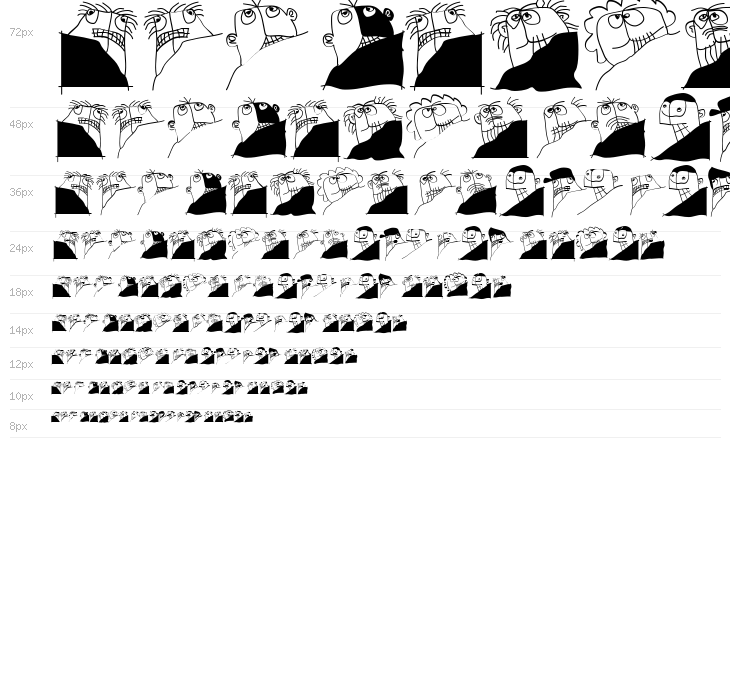 72px

48px

36px

24px

18px

14px

12px

10px

8px