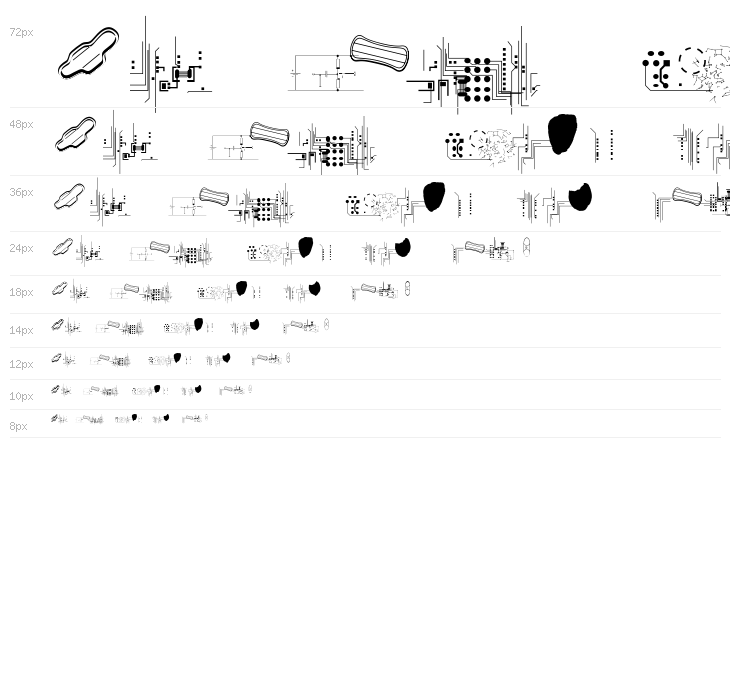 72px

48px

36px

24px

18px

14px

12px

10px

8px