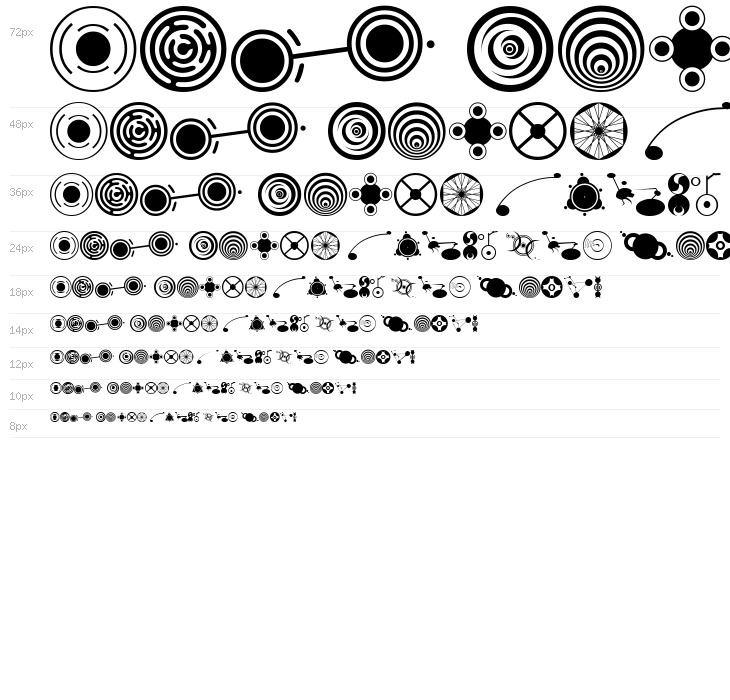 72px

48px

36px

24px

18px

14px

12px

10px

8px