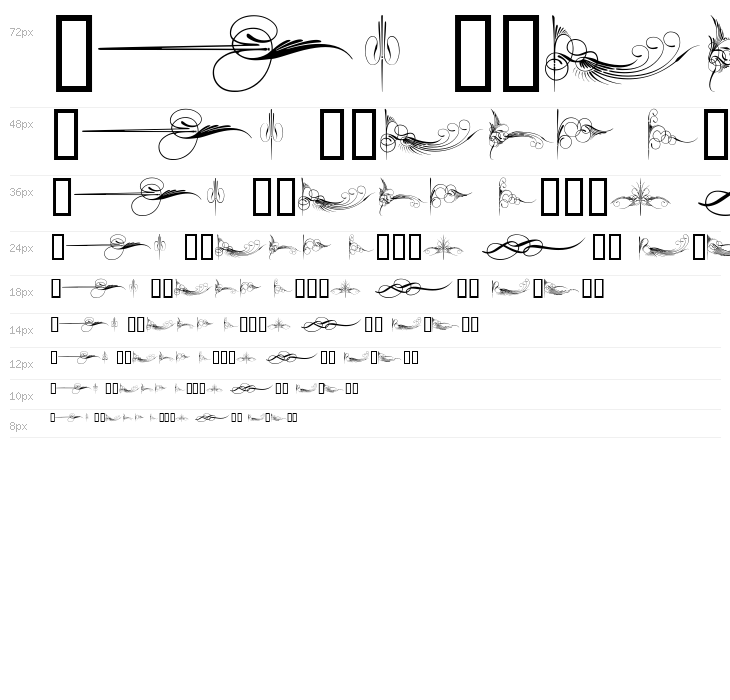 72px

48px

36px

24px

18px

14px

12px

10px

8px