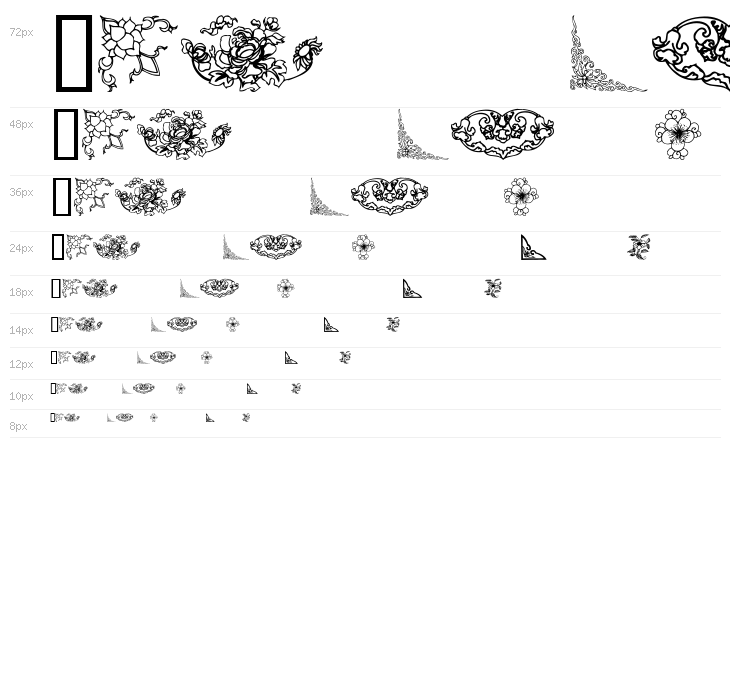 72px

48px

36px

24px

18px

14px

12px

10px

8px