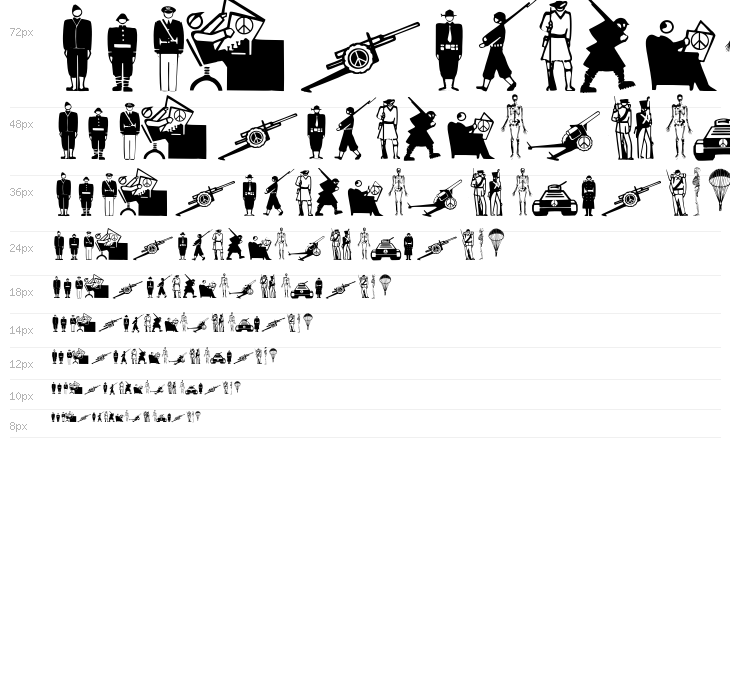 72px

48px

36px

24px

18px

14px

12px

10px

8px