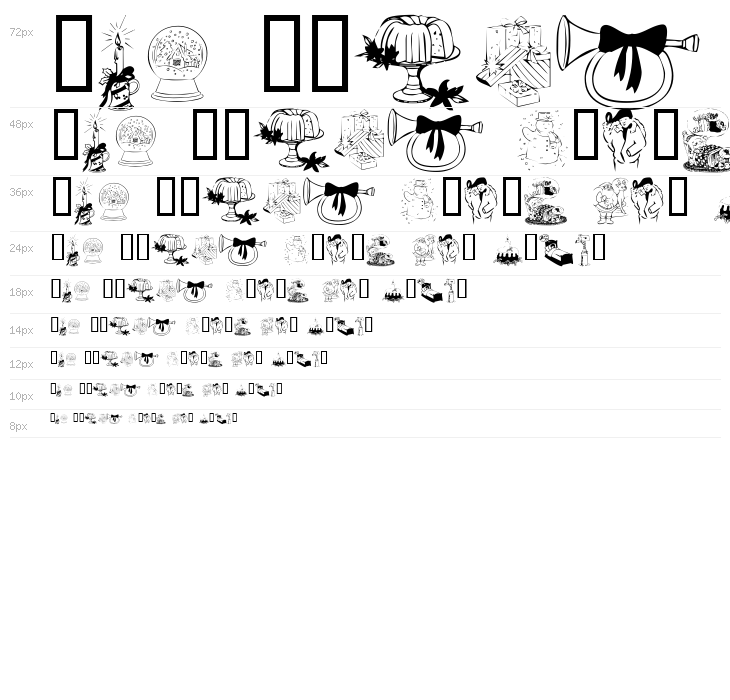 72px
48px
36px
24px
18px
14px
12px
10px
8px