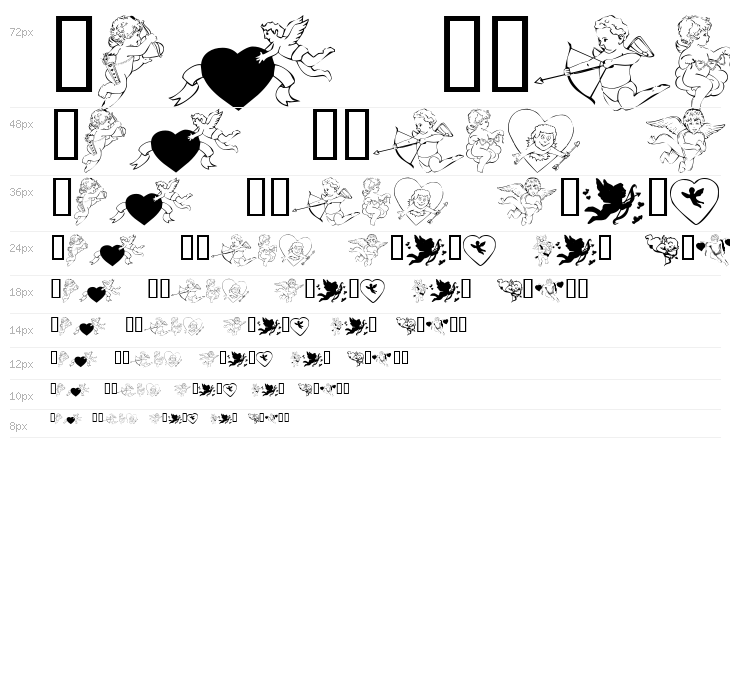 72px

48px

36px

24px

18px

14px

12px

10px

8px