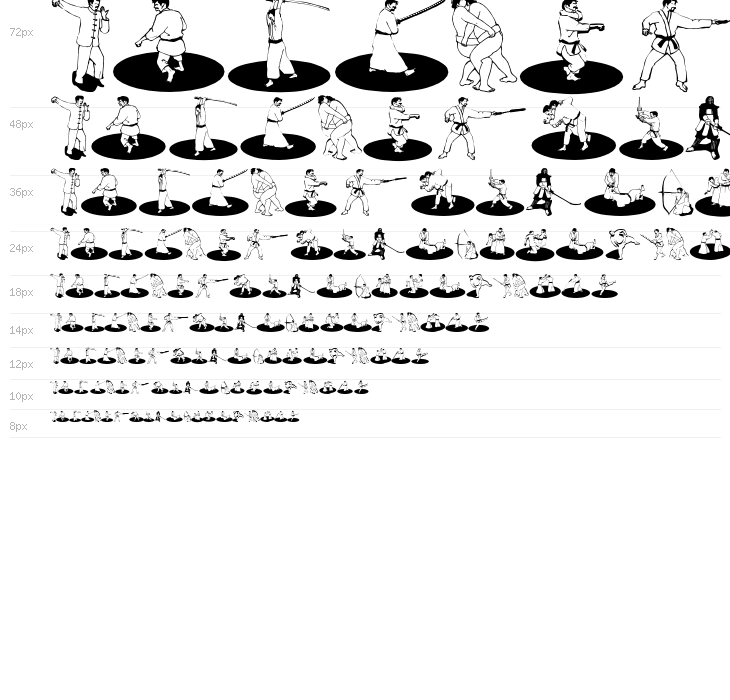 72px

48px

36px

24px

18px

14px

12px

10px

8px