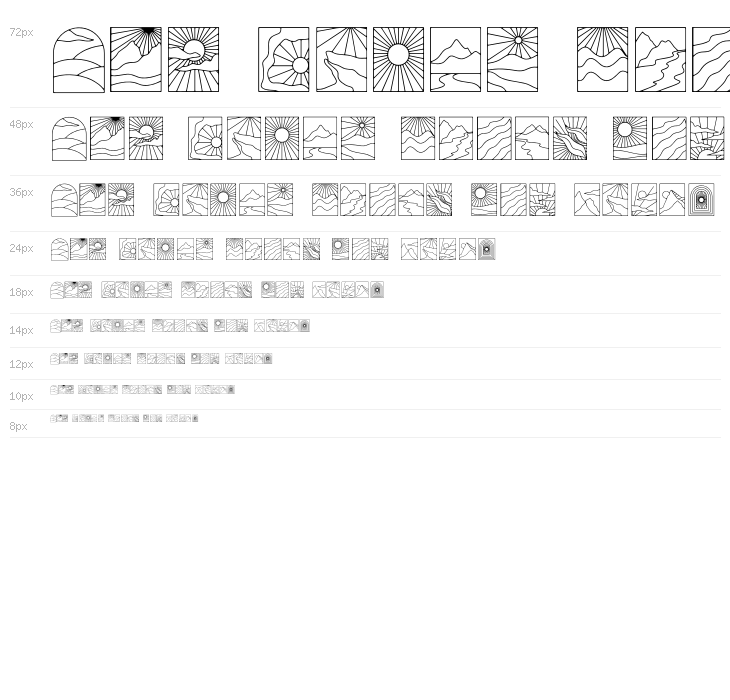 72px

48px

36px

24px

18px

14px

12px

10px

8px