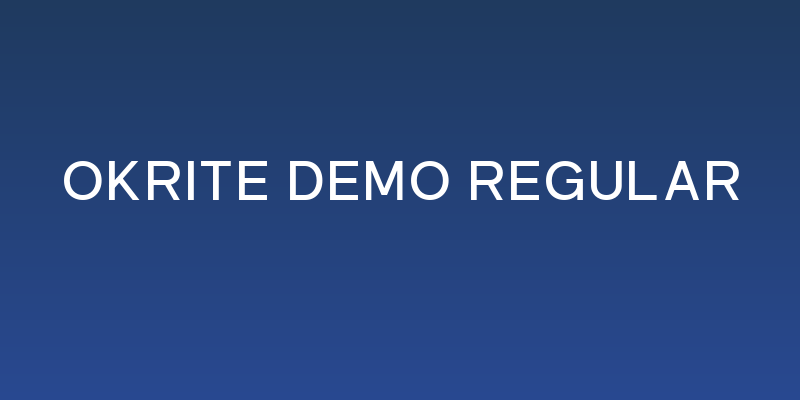 OKRITE DEMO REGULAR