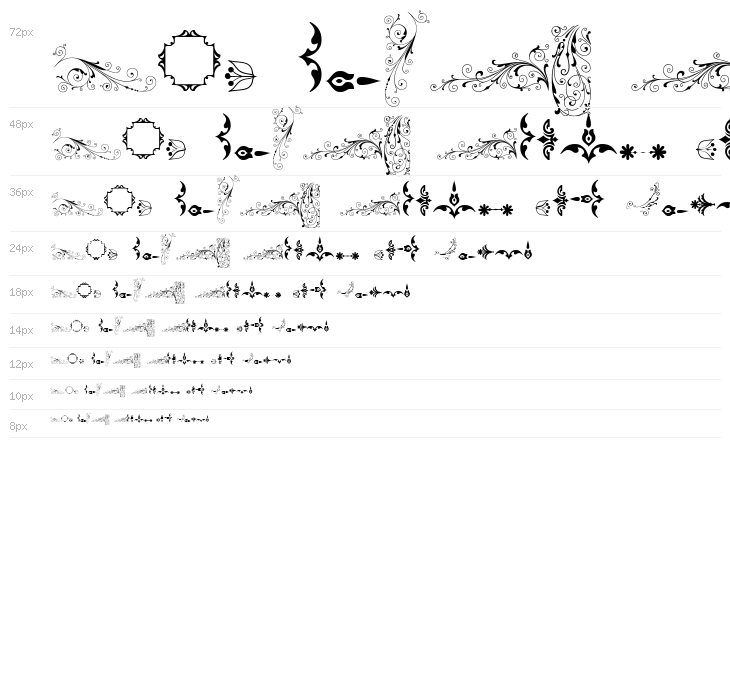 72px

48px

36px

24px

18px

14px

12px

10px

8px