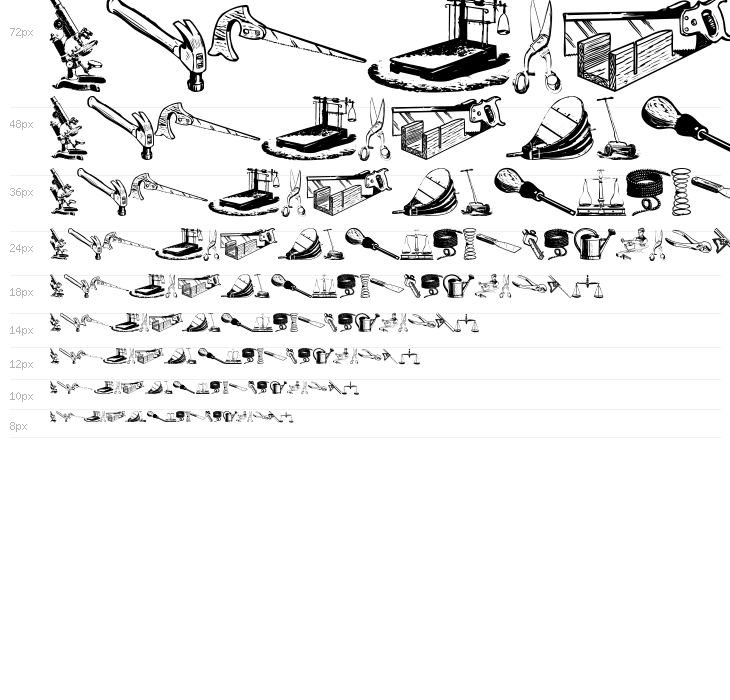 72px

48px

36px

24px

18px

14px

12px

10px

8px