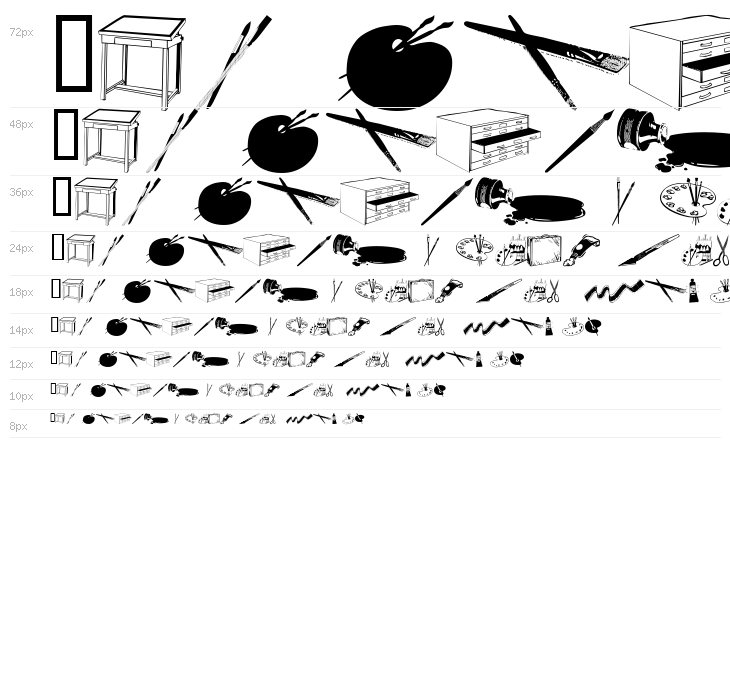 72px

48px

36px

24px

18px

14px

12px

10px

8px