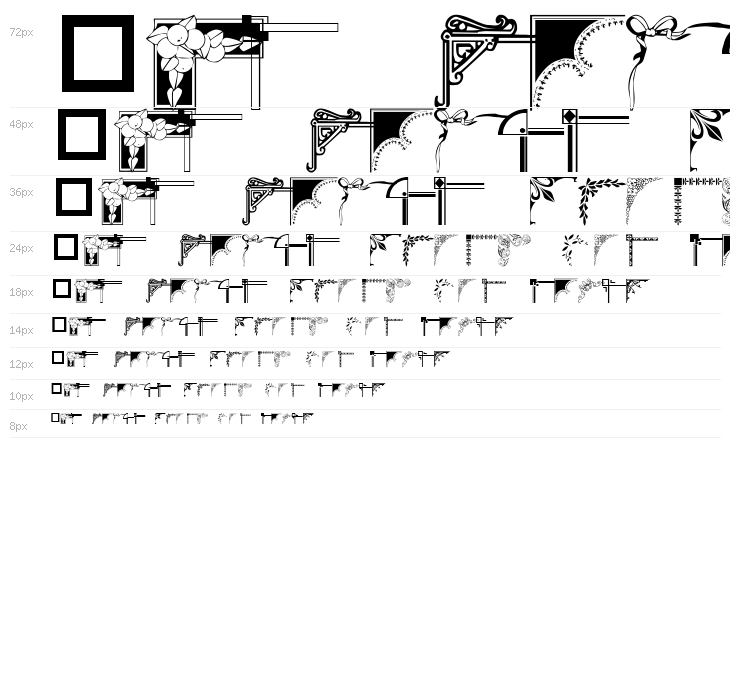 72px

48px

36px

24px

18px

14px

12px

10px

8px